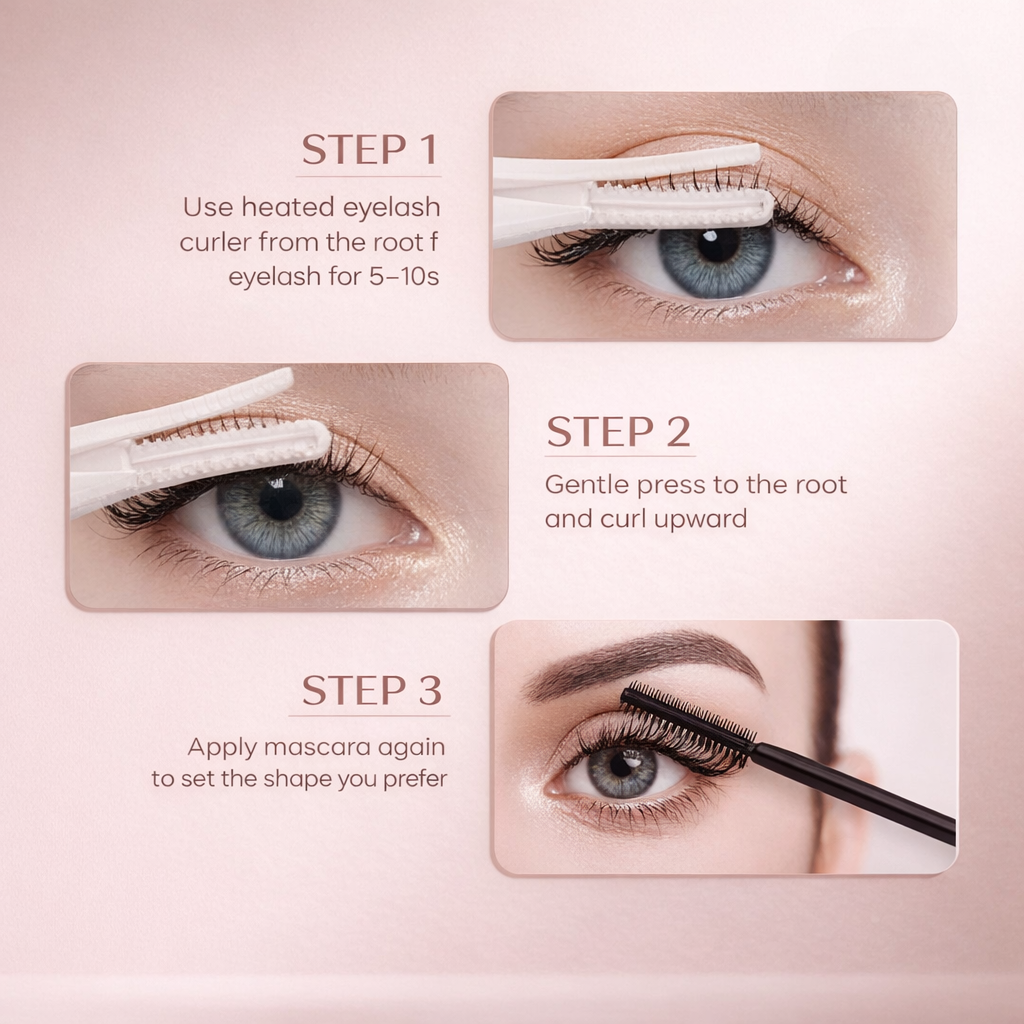 STEP 1

Use heated eyelash curler from the root f eyelash for 5–10s

STEP 2

Gentle press to the root and curl upward

STEP 3

Apply mascara again to set the shape you prefer